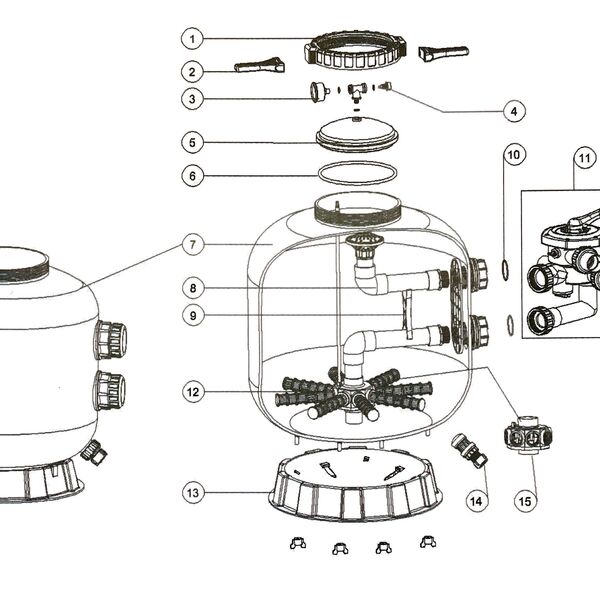 1
2
3
4
5
6
10
11
7
8
9
12
13
14
15