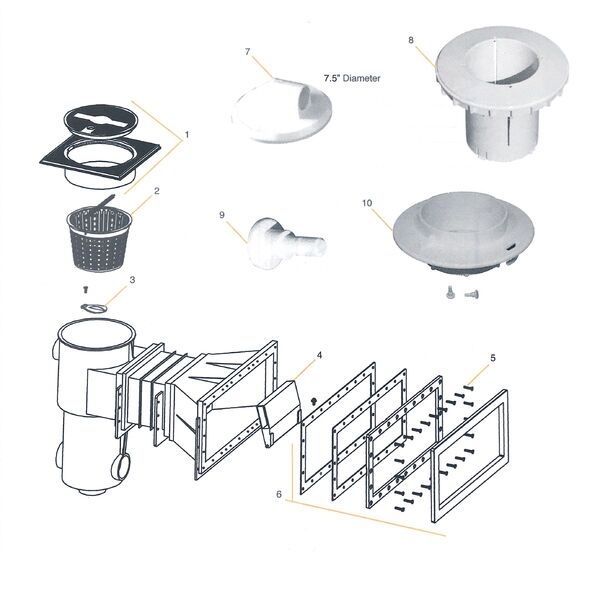 7
7.5" Diameter
8
1
2
9
10
3
4
5
6