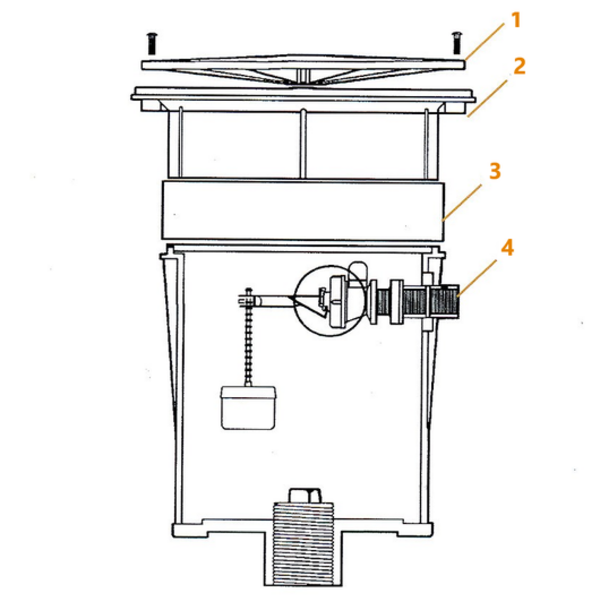 1
2
3
4