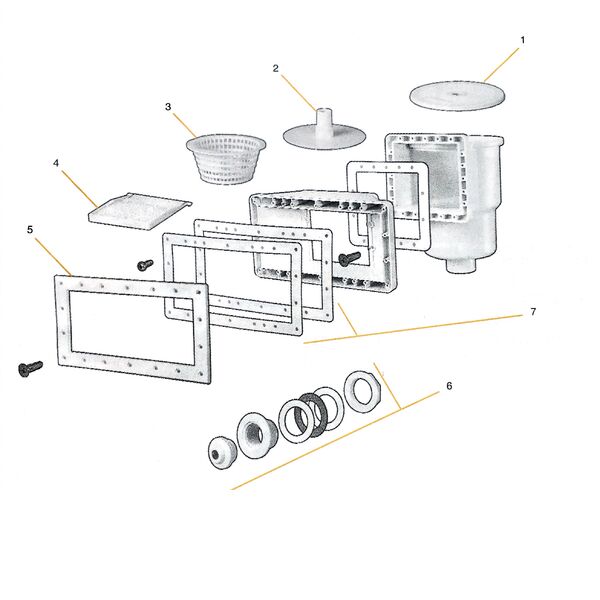 1
2
3
4
5
7
6