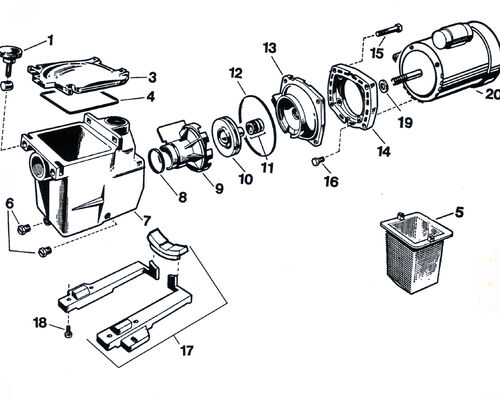 1
3
4
13
12
15
20
19
14
11
10
9
8
16
6
7
5
18
17