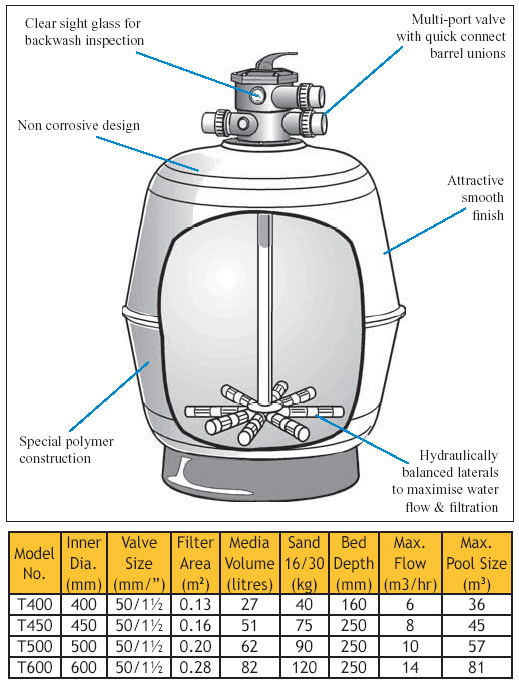 Clear sight glass for backwash inspection

Multi-port valve with quick connect barrel unions

Non corrosive design

Attractive smooth finish

Special polymer construction

Hydraulically balanced laterals to maximise water flow & filtration

| Model No. | Inner Dia. (mm) | Valve Size (mm/") | Filter Area ($m^2$) | Media Volume (litres) | Sand 16/30 (kg) | Bed Depth (mm) | Max. Flow (m3/hr) | Max. Pool Size ($m^3$) |
|---|---|---|---|---|---|---|---|---|
| T400 | 400 | 50/1½ | 0.13 | 27 | 40 | 160 | 6 | 36 |
| T450 | 450 | 50/1½ | 0.16 | 51 | 75 | 250 | 8 | 45 |
| T500 | 500 | 50/1½ | 0.20 | 62 | 90 | 250 | 10 | 57 |
| T600 | 600 | 50/1½ | 0.28 | 82 | 120 | 250 | 14 | 81 |