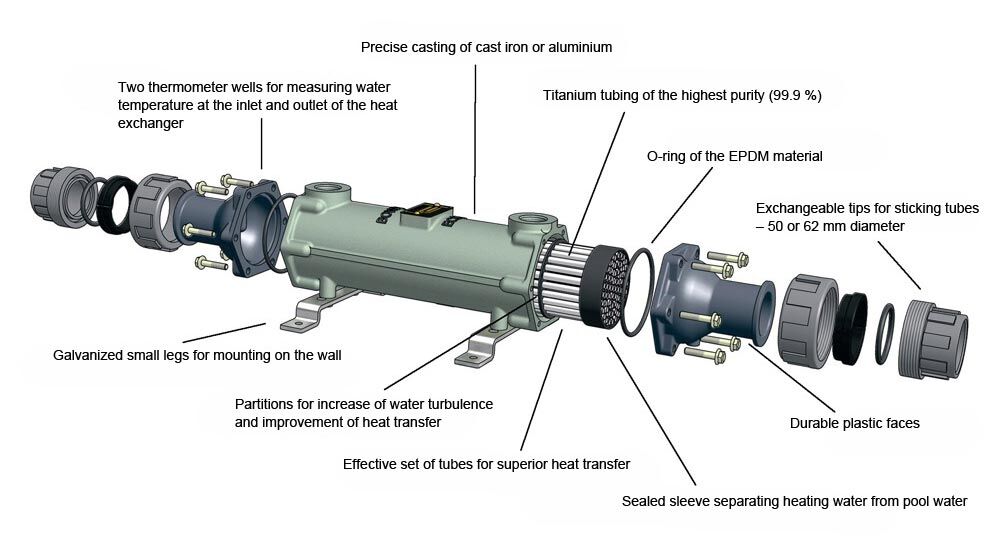 Precise casting of cast iron or aluminium

Two thermometer wells for measuring water temperature at the inlet and outlet of the heat exchanger

Titanium tubing of the highest purity (99.9 %)

O-ring of the EPDM material

Exchangeable tips for sticking tubes – 50 or 62 mm diameter

Galvanized small legs for mounting on the wall

Partitions for increase of water turbulence and improvement of heat transfer

Durable plastic faces

Effective set of tubes for superior heat transfer

Sealed sleeve separating heating water from pool water